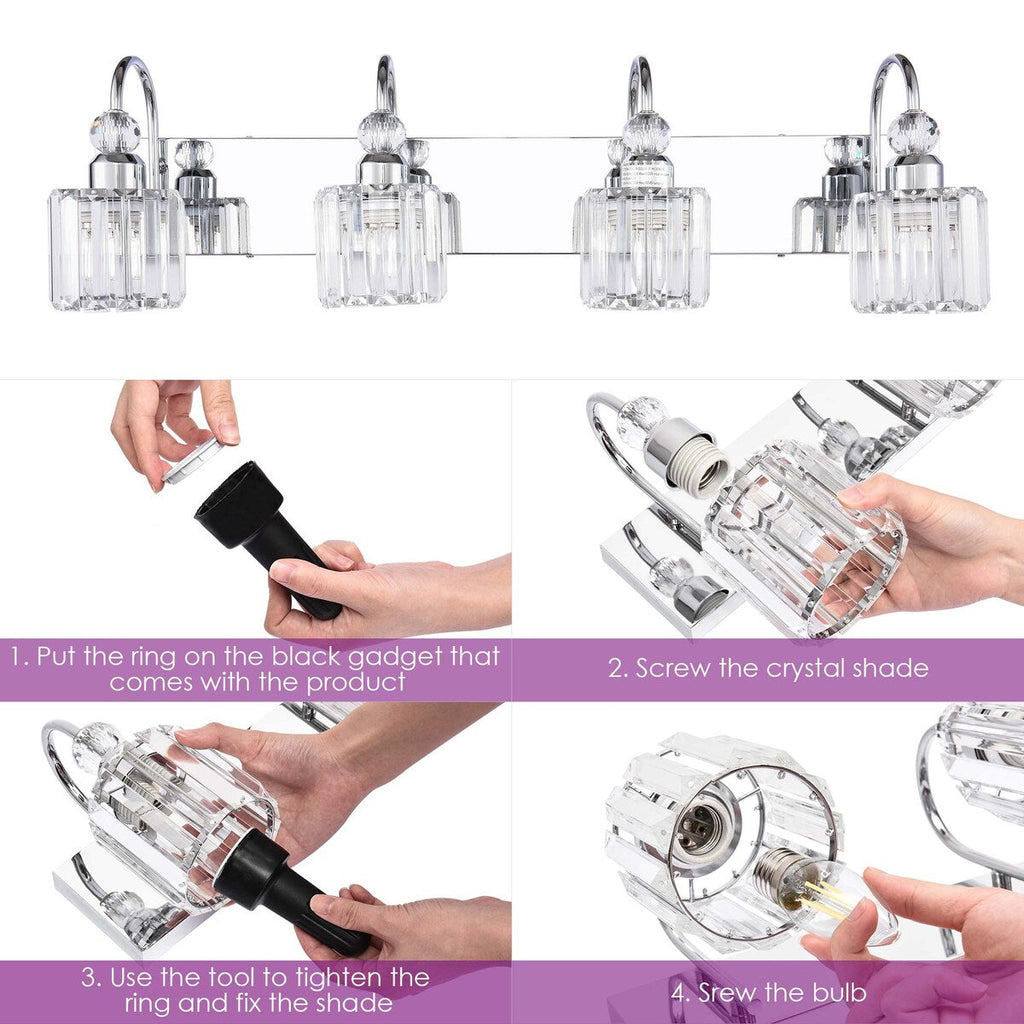 1. Put the ring on the black gadget that comes with the product

2. Screw the crystal shade

3. Use the tool to tighten the ring and fix the shade

4. Srew the bulb