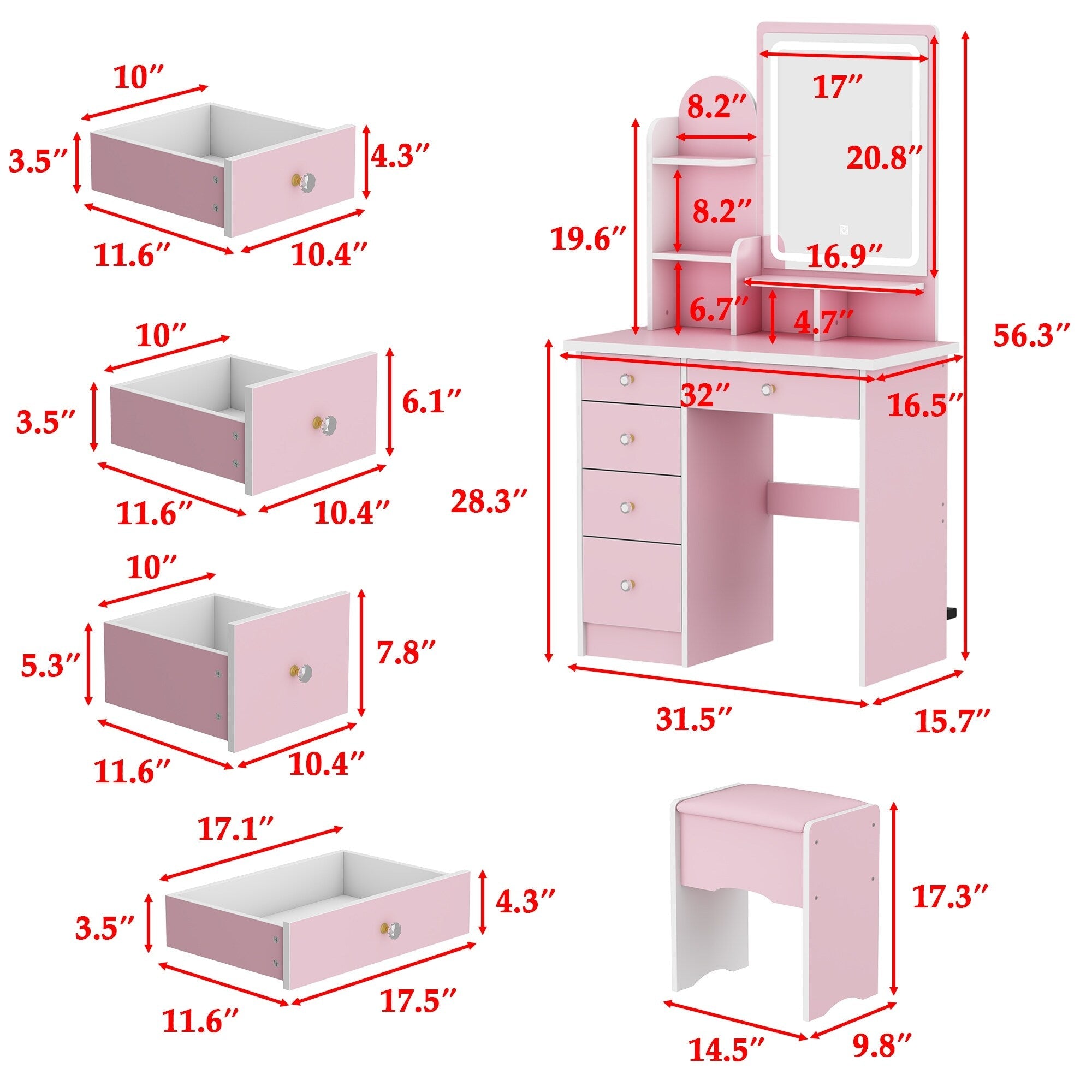 10″
3.5″
4.3″
11.6″
10.4″

10″
3.5″
6.1″
11.6″
10.4″

10″
5.3″
7.8″
11.6″
10.4″

17.1″
3.5″
4.3″
11.6″
17.5″

17″
8.2″
20.8″
8.2″
19.6″
16.9″
6.7″
4.7″
56.3″
32″
16.5″
28.3″
31.5″
15.7″

17.3″
14.5″
9.8″