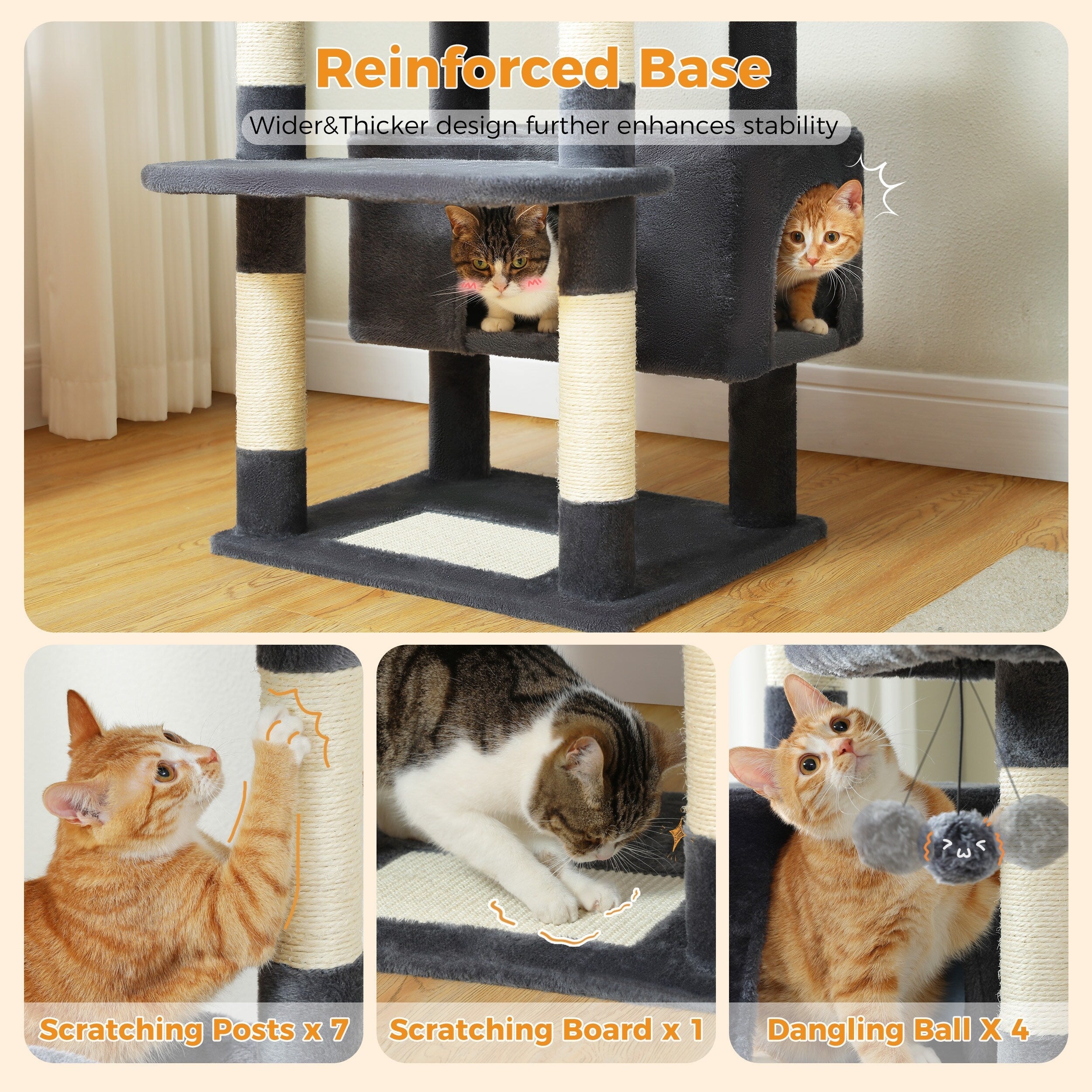 Reinforced Base

Wider&Thicker design further enhances stability

Scratching Posts x 7

Scratching Board x 1

Dangling Ball X 4