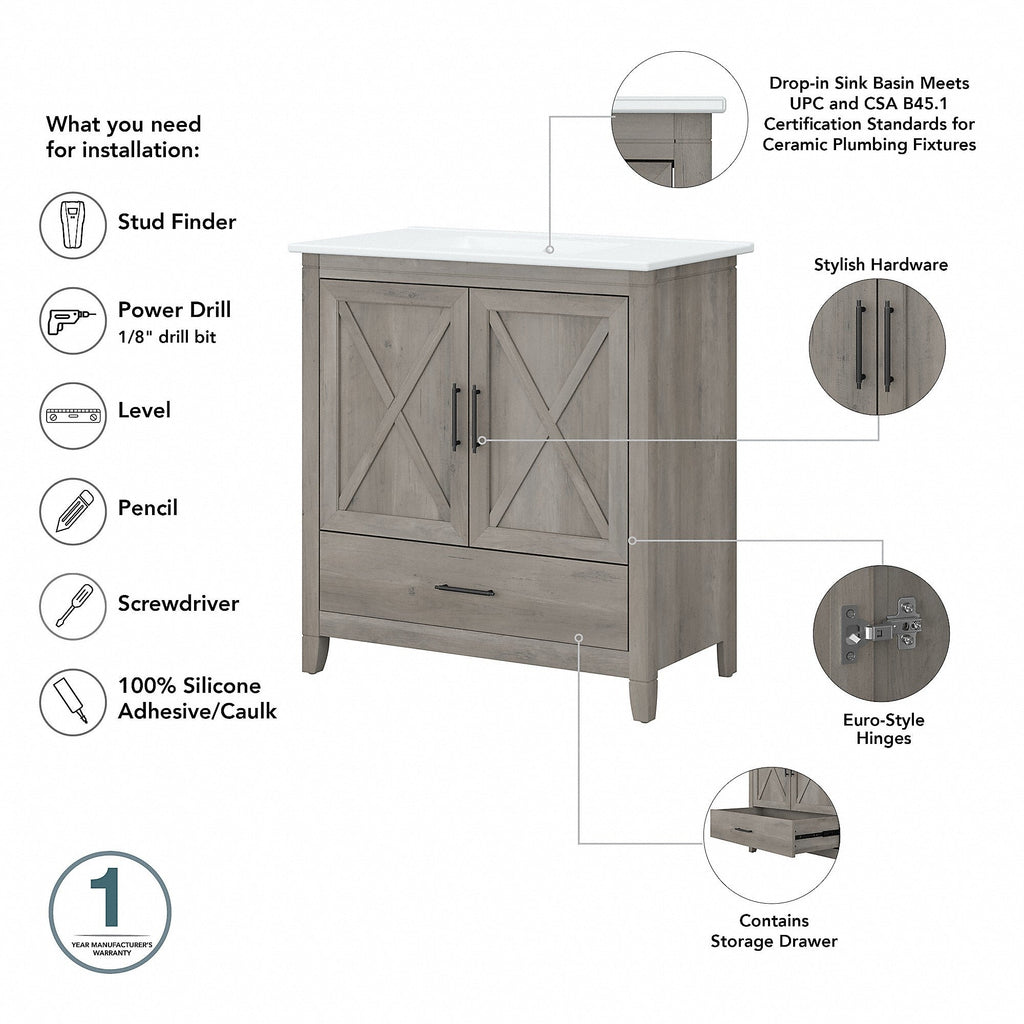 What you need for installation:

Stud Finder

Power Drill
1/8" drill bit

Level

Pencil

Screwdriver

100% Silicone Adhesive/Caulk

1
YEAR MANUFACTURER'S WARRANTY

Drop-in Sink Basin Meets UPC and CSA B45.1 Certification Standards for Ceramic Plumbing Fixtures

Stylish Hardware

Euro-Style Hinges

Contains Storage Drawer