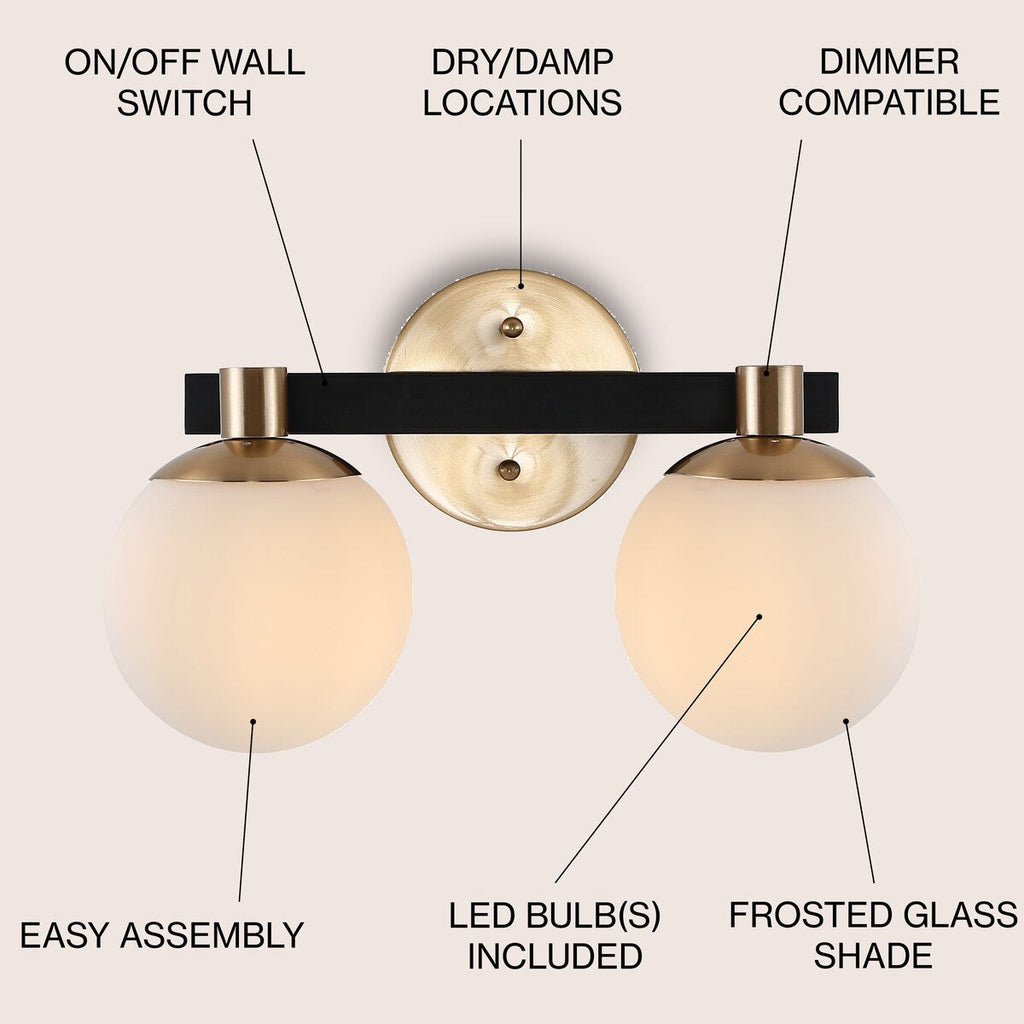 ON/OFF WALL SWITCH

DRY/DAMP LOCATIONS

DIMMER COMPATIBLE

EASY ASSEMBLY

LED BULB(S) INCLUDED

FROSTED GLASS SHADE