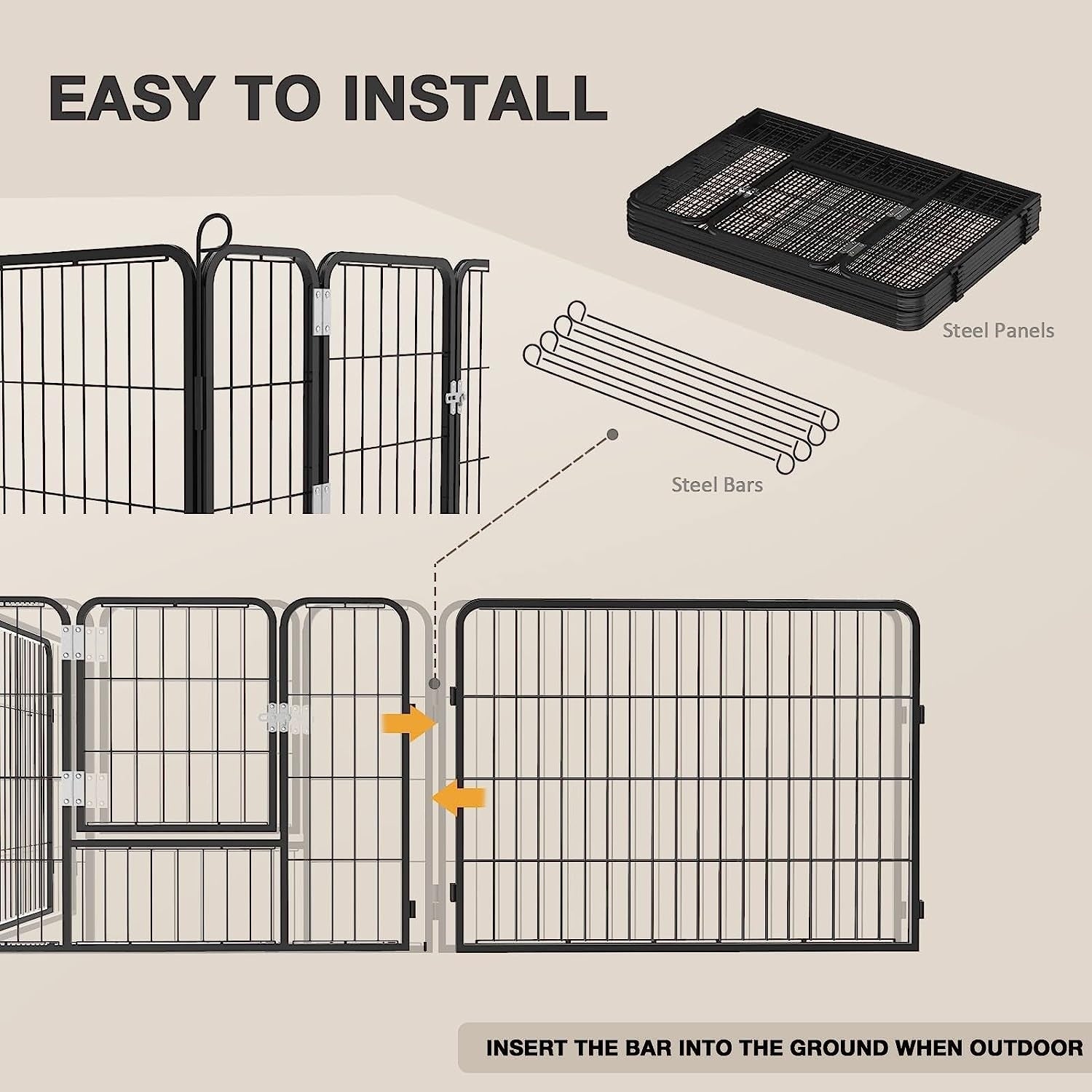 EASY TO INSTALL

Steel Panels

Steel Bars

INSERT THE BAR INTO THE GROUND WHEN OUTDOOR