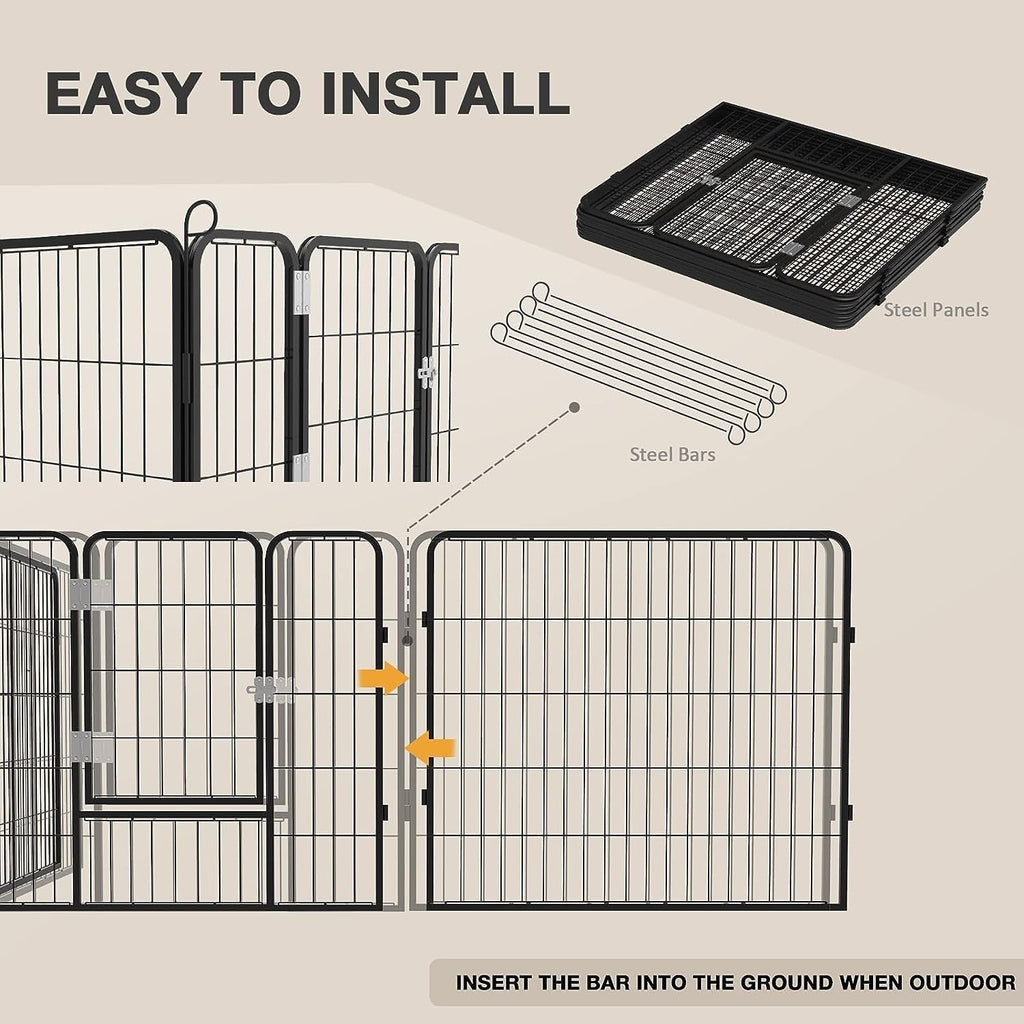 EASY TO INSTALL

Steel Panels

Steel Bars

INSERT THE BAR INTO THE GROUND WHEN OUTDOOR