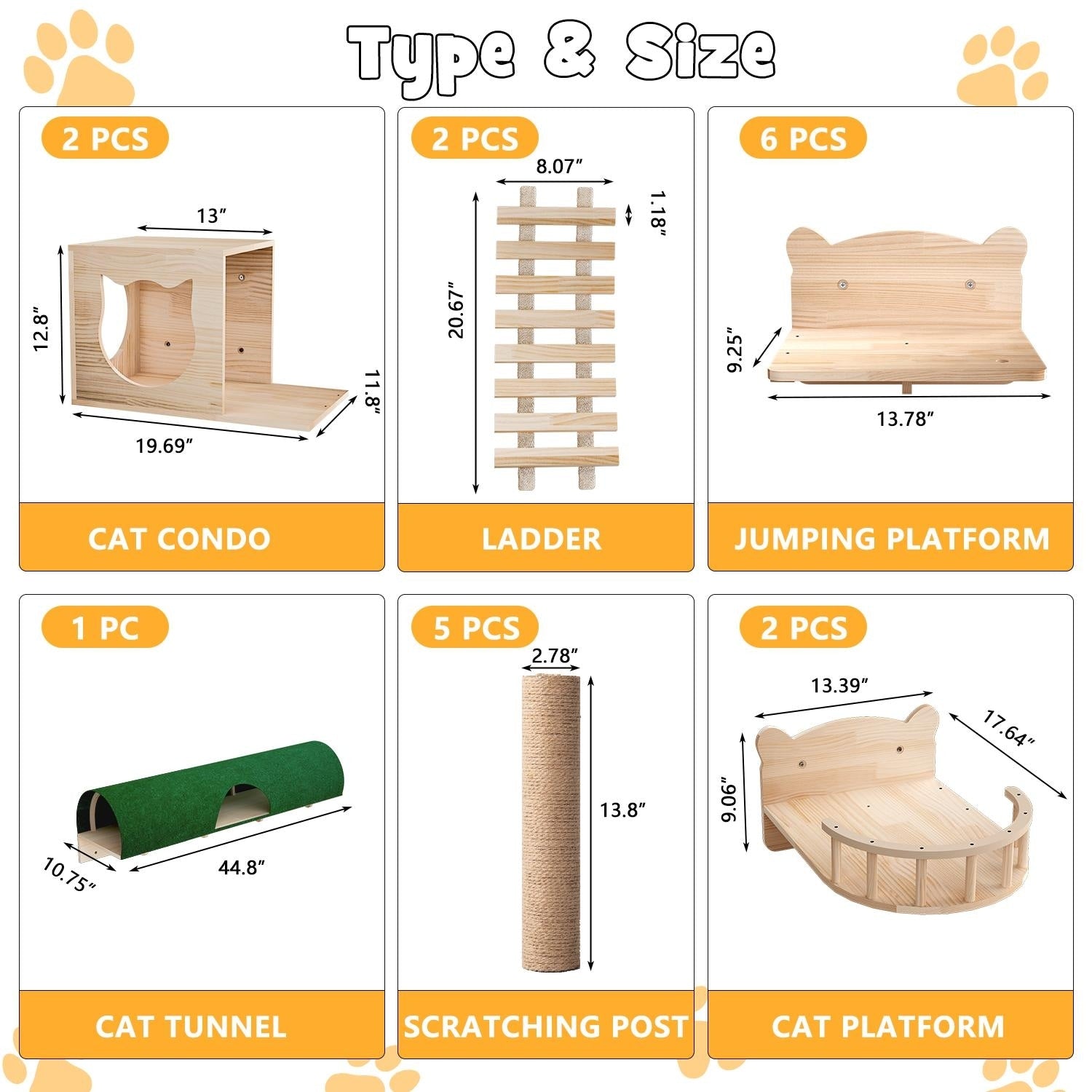 Type & Size

2 PCS

13″

12.8″

11.8″

19.69″

CAT CONDO

2 PCS

8.07″

1.18″

20.67″

LADDER

6 PCS

9.25″

13.78″

JUMPING PLATFORM

1 PC

10.75″

44.8″

CAT TUNNEL

5 PCS

2.78″

13.8″

SCRATCHING POST

2 PCS

13.39″

17.64″

9.06″

CAT PLATFORM