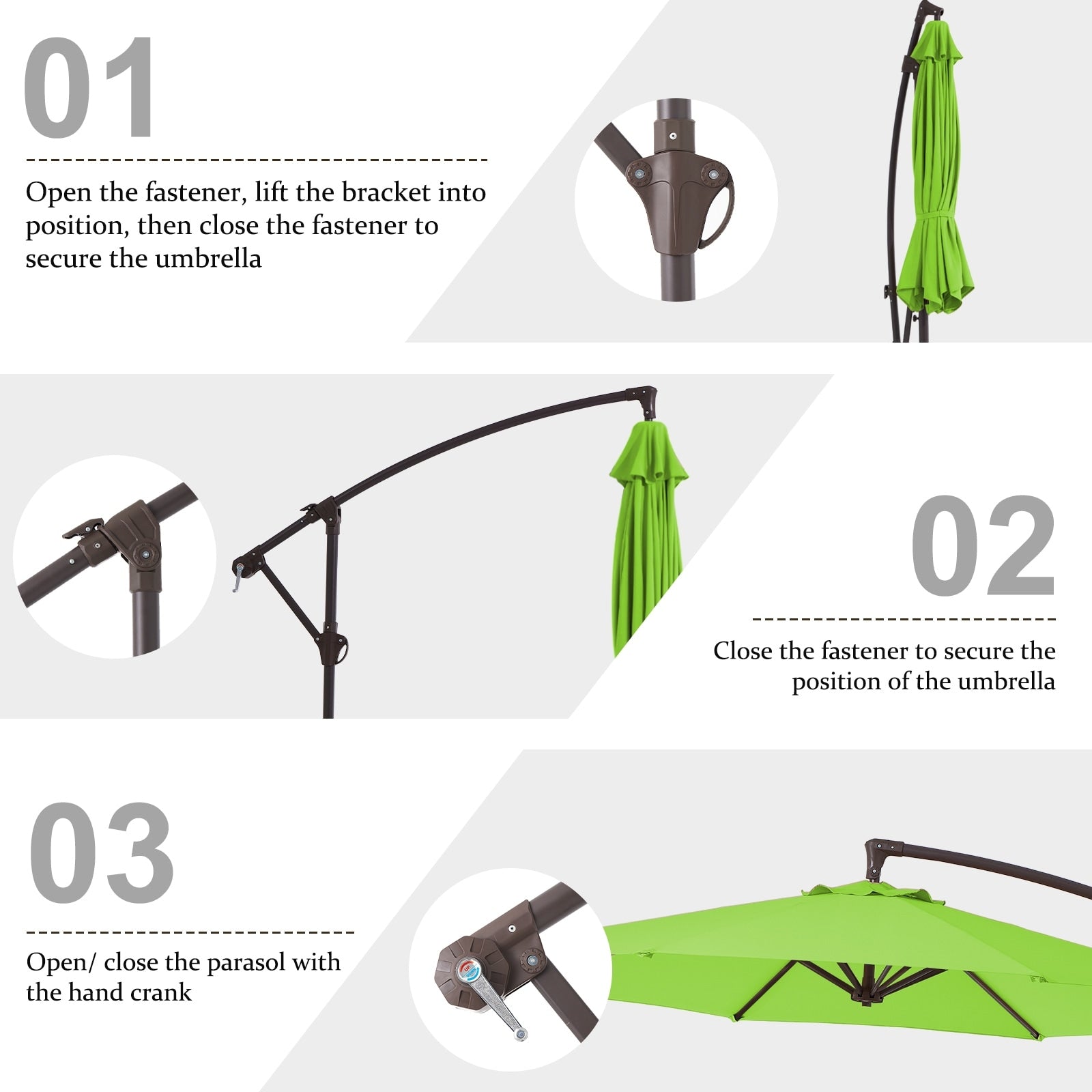 01

Open the fastener, lift the bracket into position, then close the fastener to secure the umbrella

02

Close the fastener to secure the position of the umbrella

03

Open/ close the parasol with the hand crank