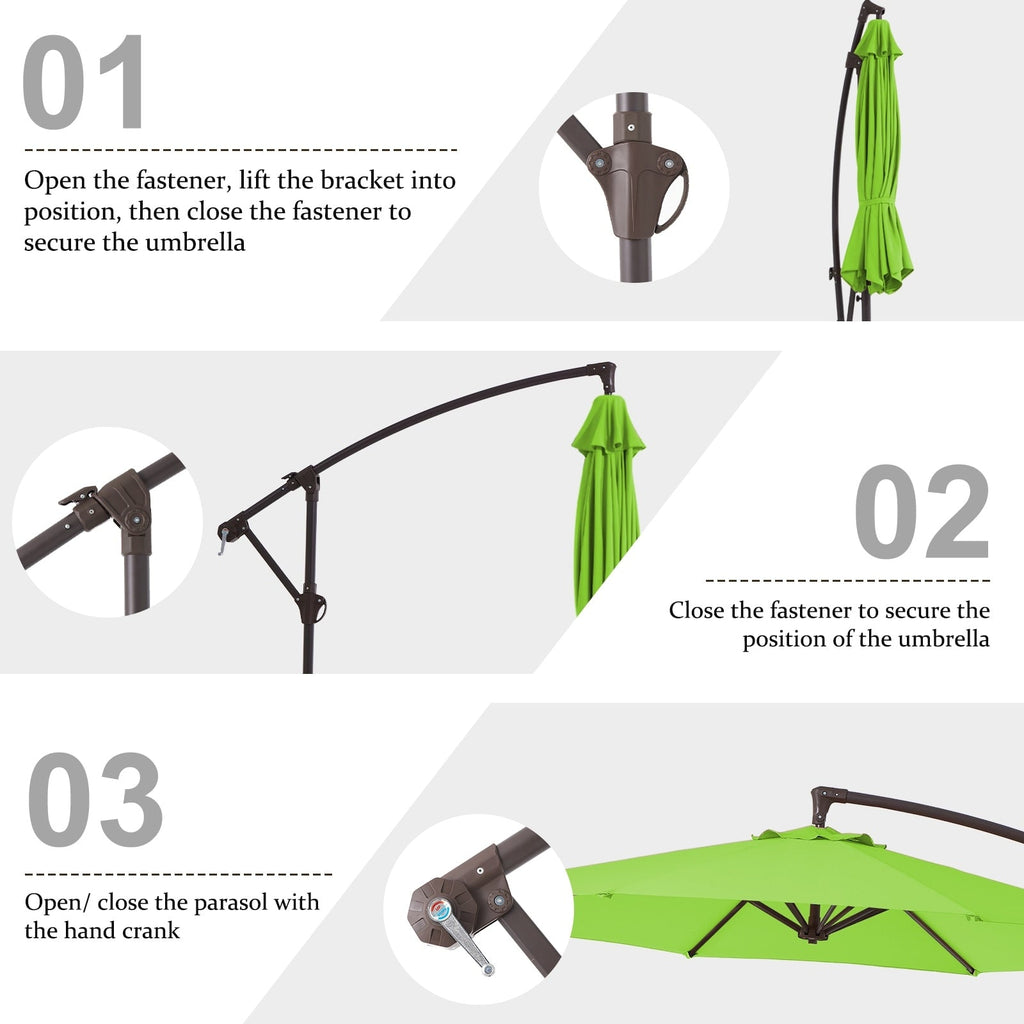 01

Open the fastener, lift the bracket into position, then close the fastener to secure the umbrella

02

Close the fastener to secure the position of the umbrella

03

Open/ close the parasol with the hand crank